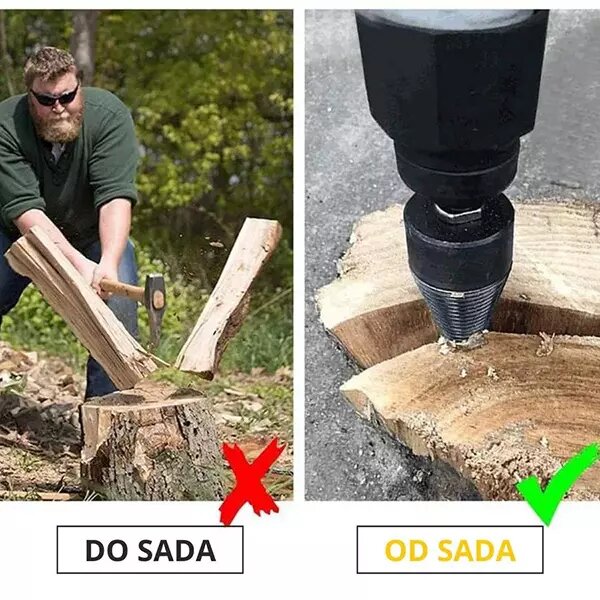 DO SADA

OD SADA